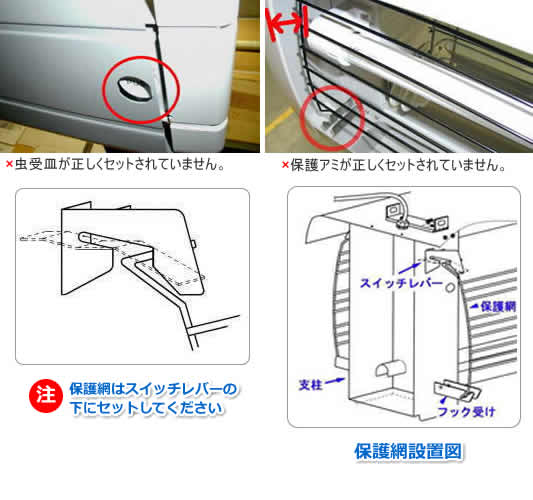 ×虫受皿が正しくセットされていません。

×保護アミが正しくセットされていません。

注 保護網はスイッチレバーの下にセットしてください

スイッチレバー
保護網
支柱
フック受け

保護網設置図